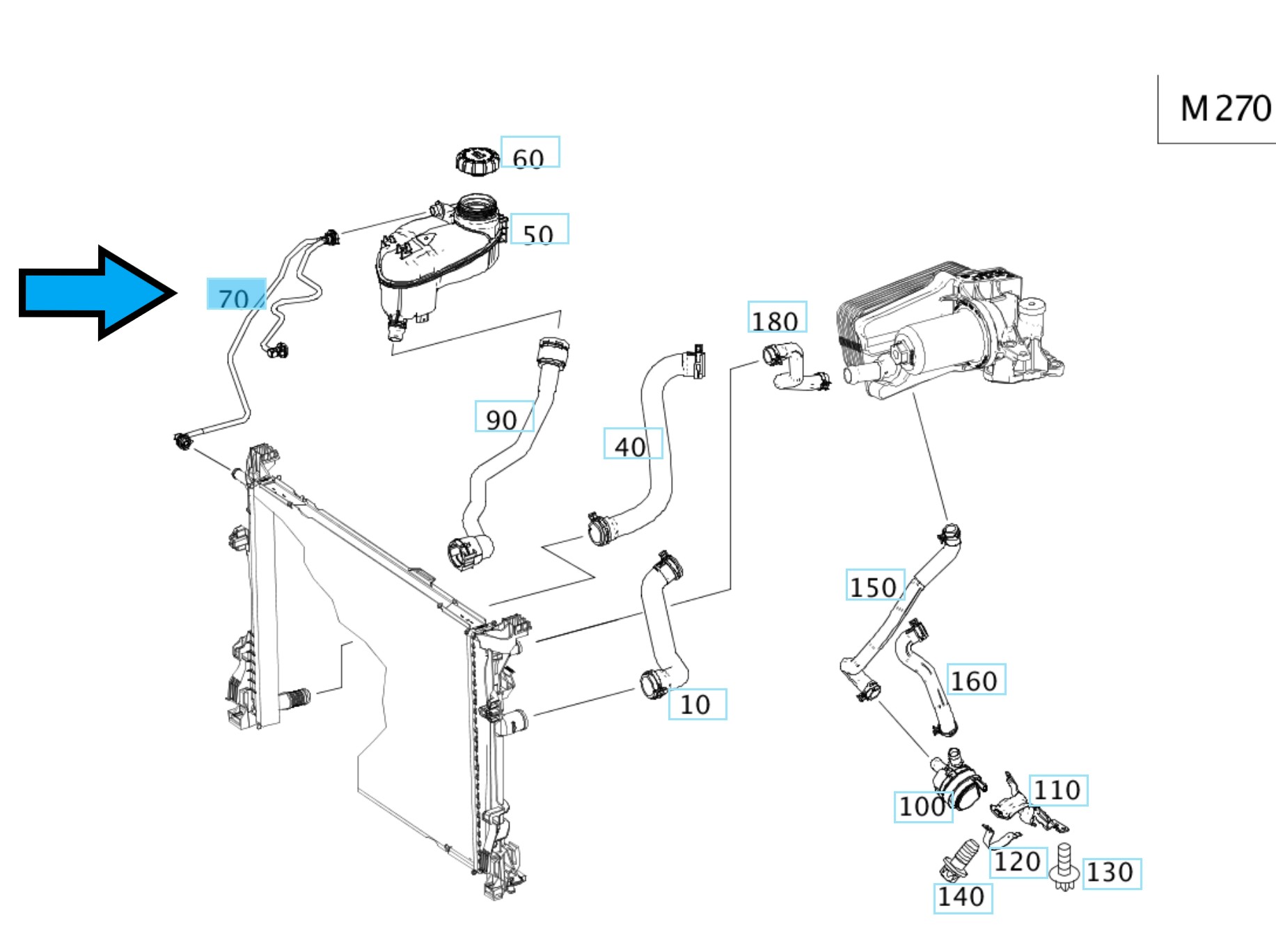 M 270

60

50

70

180

90

40

150

160

10

110

100

120

130

140